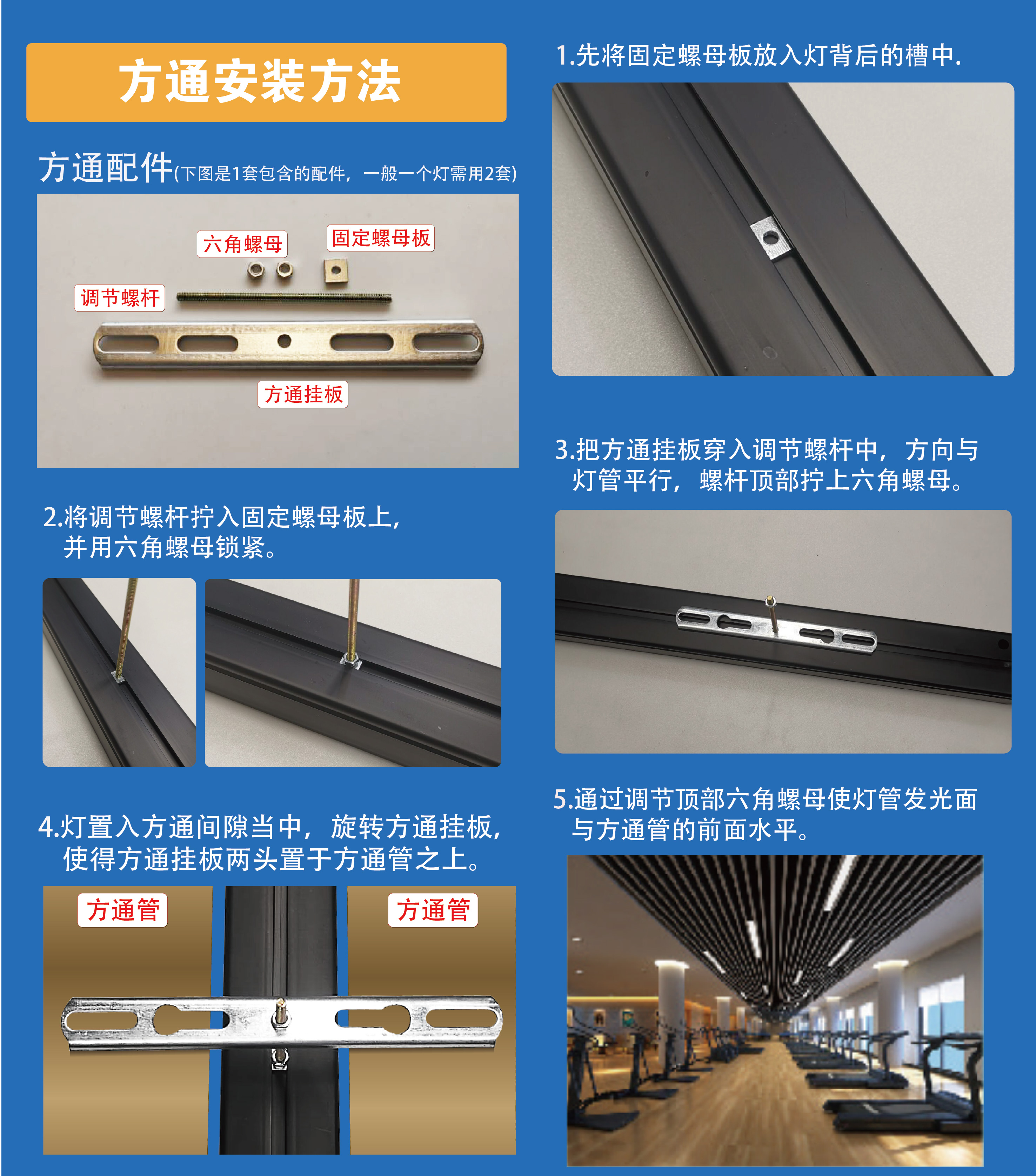 方通安装方法

方通配件(下图是1套包含的配件，一般一个灯需用2套)

六角螺母

固定螺母板

调节螺杆

方通挂板

2.将调节螺杆拧入固定螺母板上，并用六角螺母锁紧。

4.灯置入方通间隙当中，旋转方通挂板，使得方通挂板两头置于方通管之上。

方通管

方通管

1.先将固定螺母板放入灯背后的槽中.

3.把方通挂板穿入调节螺杆中，方向与灯管平行，螺杆顶部拧上六角螺母。

5.通过调节顶部六角螺母使灯管发光面与方通管的前面水平。