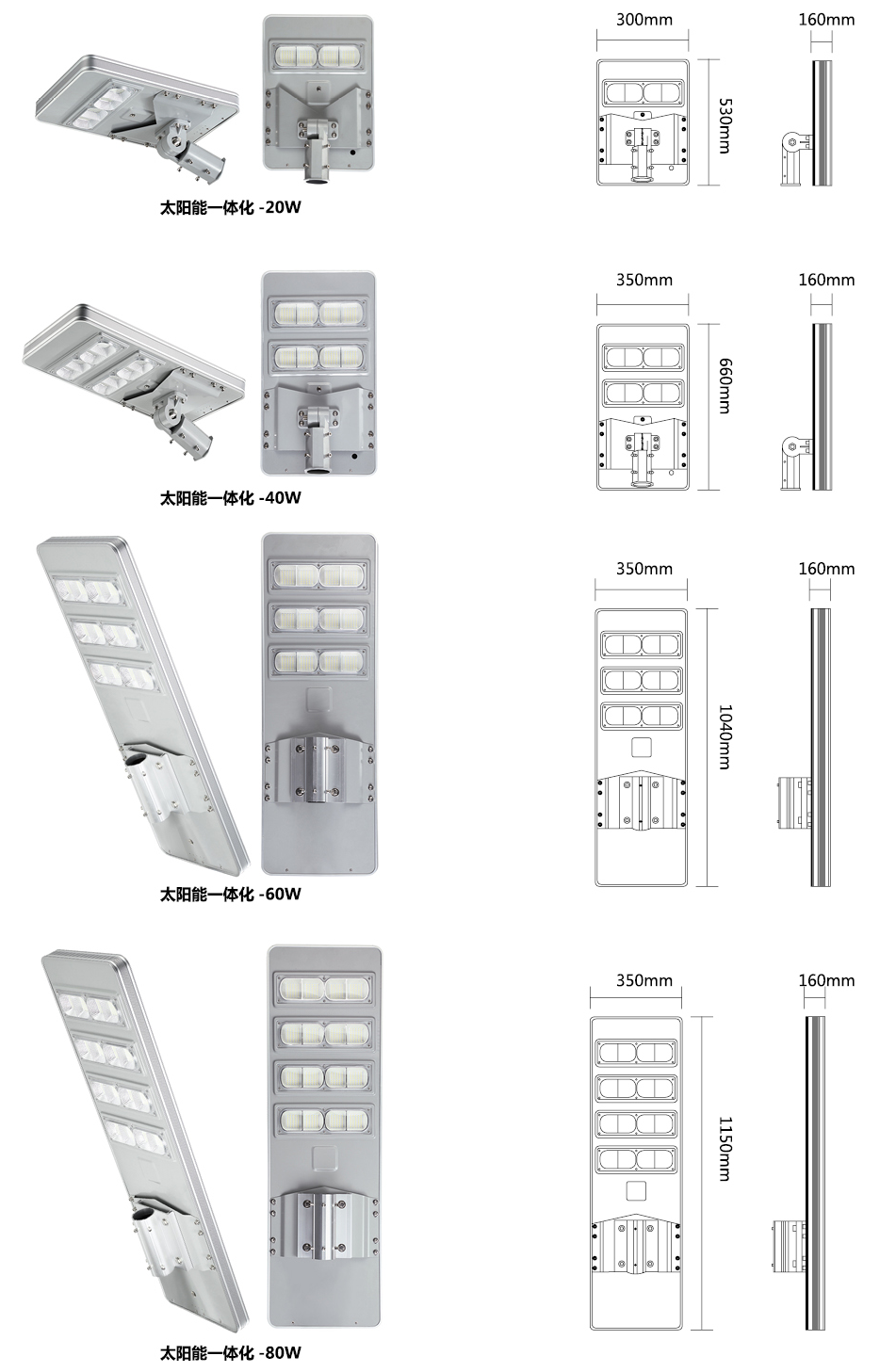 太阳能一体化 -20W

300mm

530mm

160mm

太阳能一体化 -40W

350mm

660mm

160mm

太阳能一体化 -60W

350mm

1040mm

160mm

太阳能一体化 -80W

350mm

1150mm

160mm